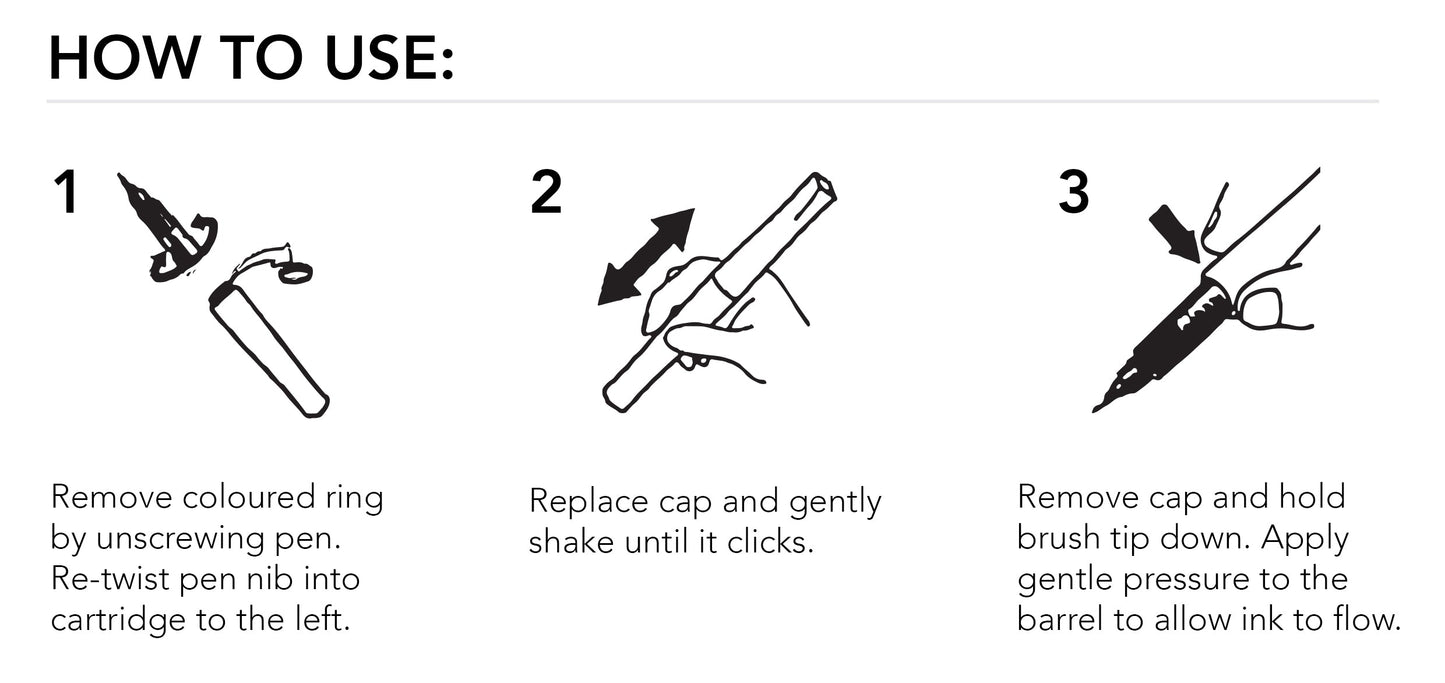 HOW TO USE:

1

Remove coloured ring by unscrewing pen. Re-twist pen nib into cartridge to the left.

2

Replace cap and gently shake until it clicks.

3

Remove cap and hold brush tip down. Apply gentle pressure to the barrel to allow ink to flow.