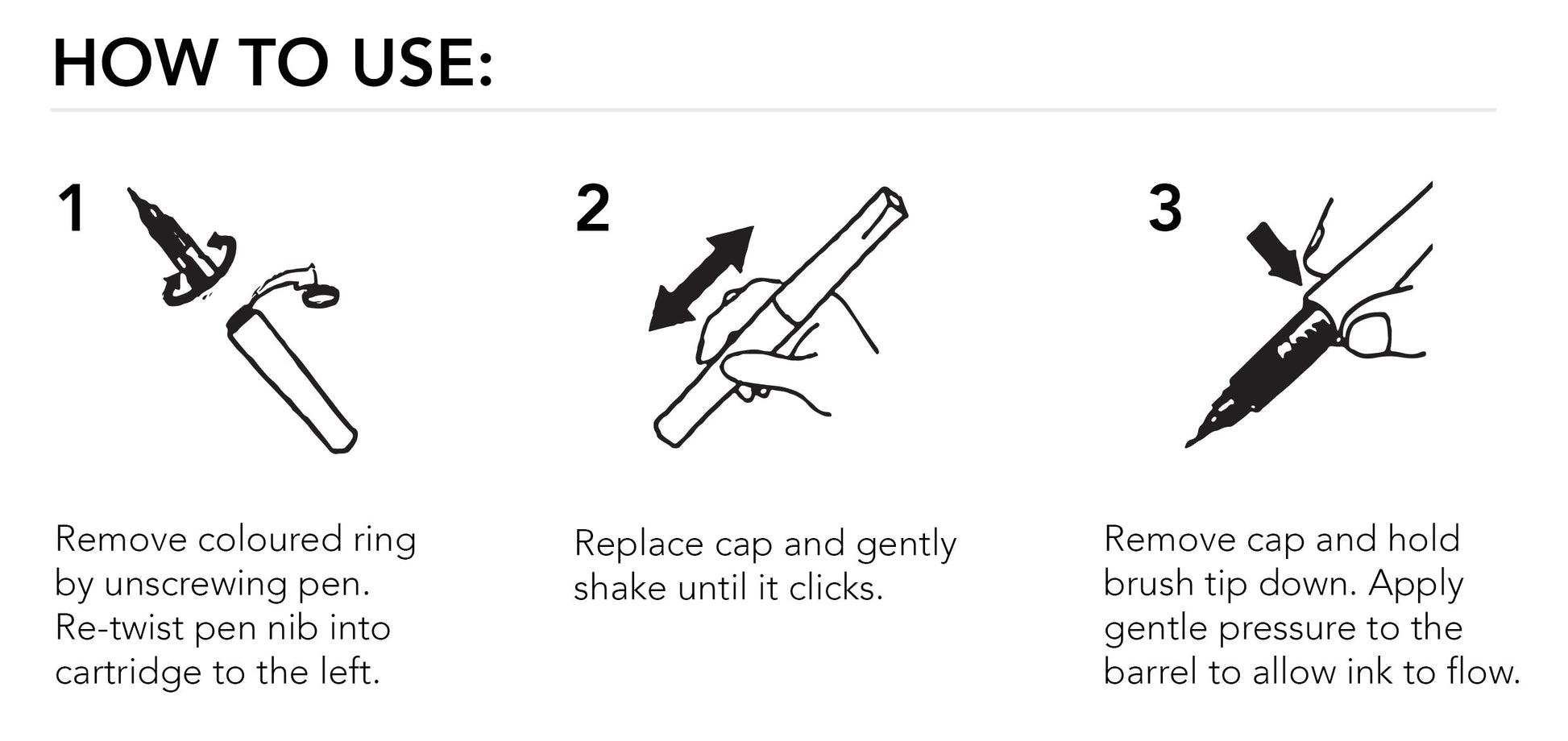 HOW TO USE:

1

Remove coloured ring by unscrewing pen. Re-twist pen nib into cartridge to the left.

2

Replace cap and gently shake until it clicks.

3

Remove cap and hold brush tip down. Apply gentle pressure to the barrel to allow ink to flow.